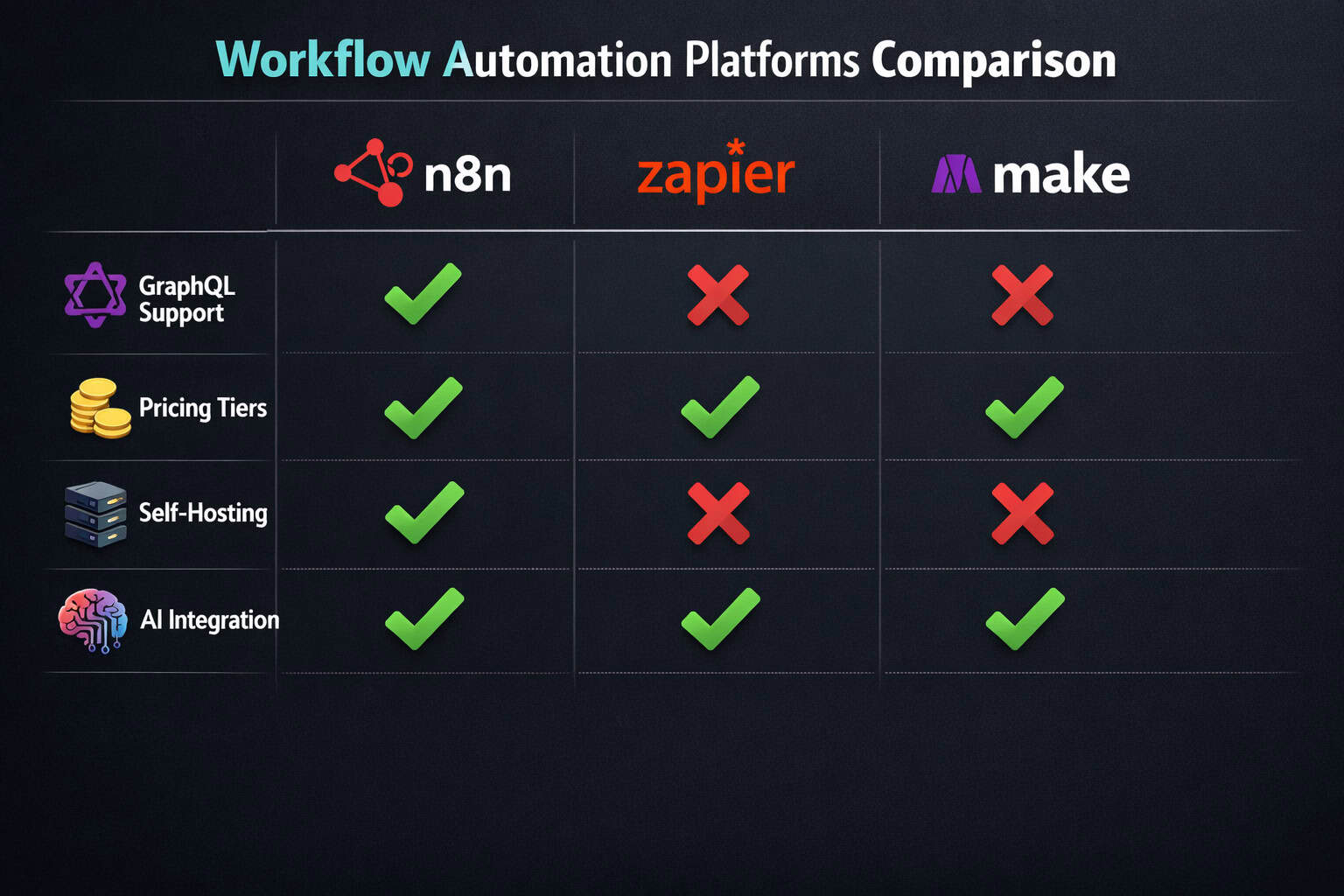 Workflow Automation Platforms Comparison

| | n8n | zapier | make |
|---|---|---|---|
| GraphQL Support | ✓ | ✗ | ✗ |
| Pricing Tiers | ✓ | ✓ | ✓ |
| Self-Hosting | ✓ | ✗ | ✗ |
| AI Integration | ✓ | ✓ | ✓ |